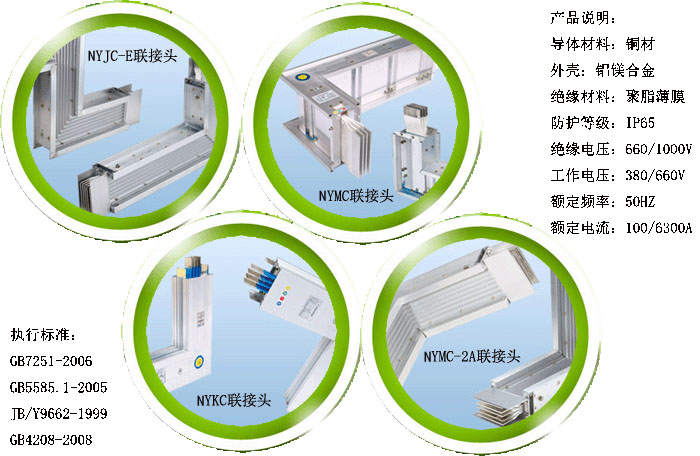 NYJC-E联接头

NYMC联接头

产品说明：
导体材料：铜材
外壳：铝镁合金
绝缘材料：聚脂薄膜
防护等级：IP65
绝缘电压：660/1000V
工作电压：380/660V
额定频率：50HZ
额定电流：100/6300A

NYKC联接头

NYMC-2A联接头

执行标准：
GB7251-2006
GB5585.1-2005
JB/Y9662-1999
GB4208-2008